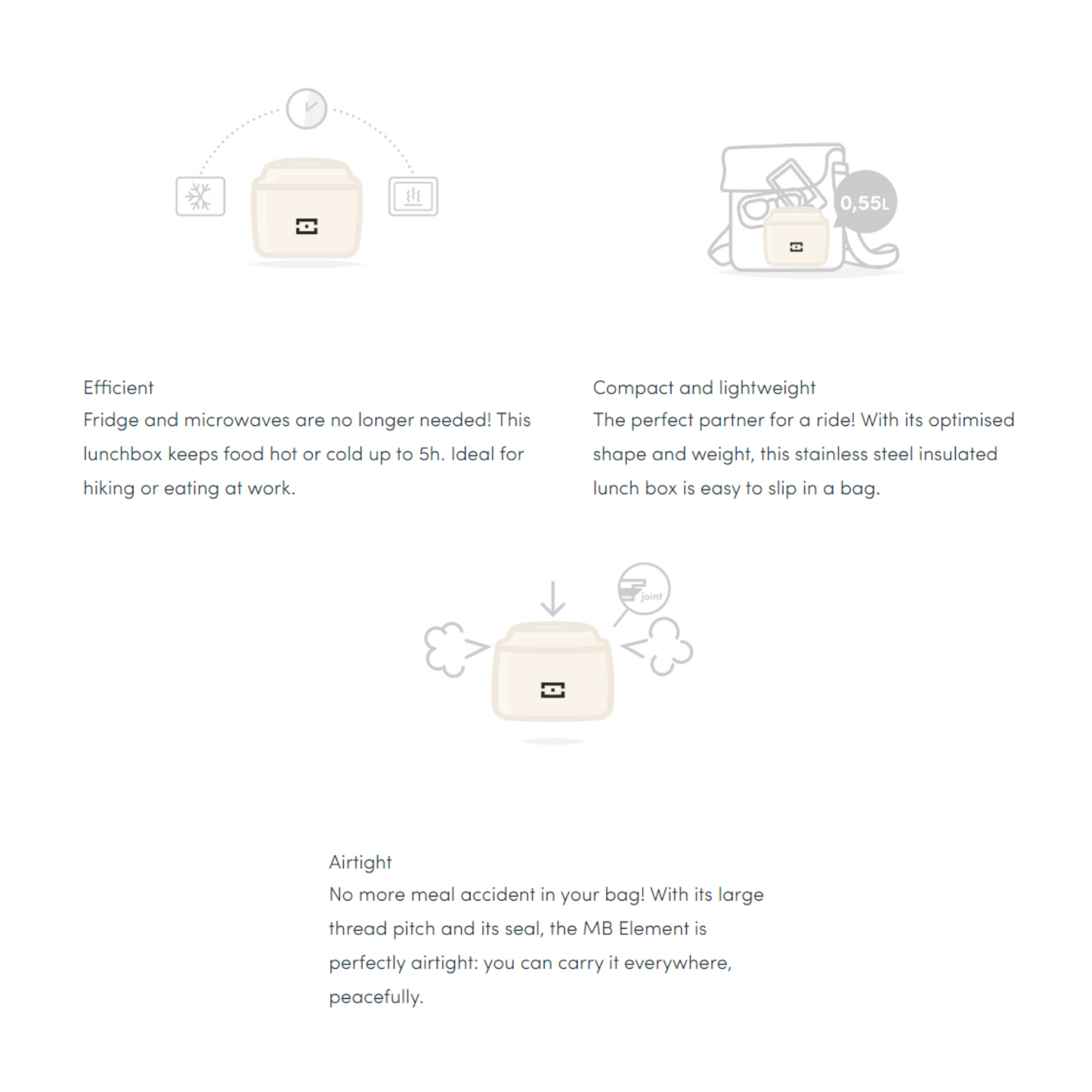 0,55L

Efficient
Fridge and microwaves are no longer needed! This lunchbox keeps food hot or cold up to 5h. Ideal for hiking or eating at work.

Compact and lightweight
The perfect partner for a ride! With its optimised shape and weight, this stainless steel insulated lunch box is easy to slip in a bag.

joint

Airtight
No more meal accident in your bag! With its large thread pitch and its seal, the MB Element is perfectly airtight: you can carry it everywhere, peacefully.