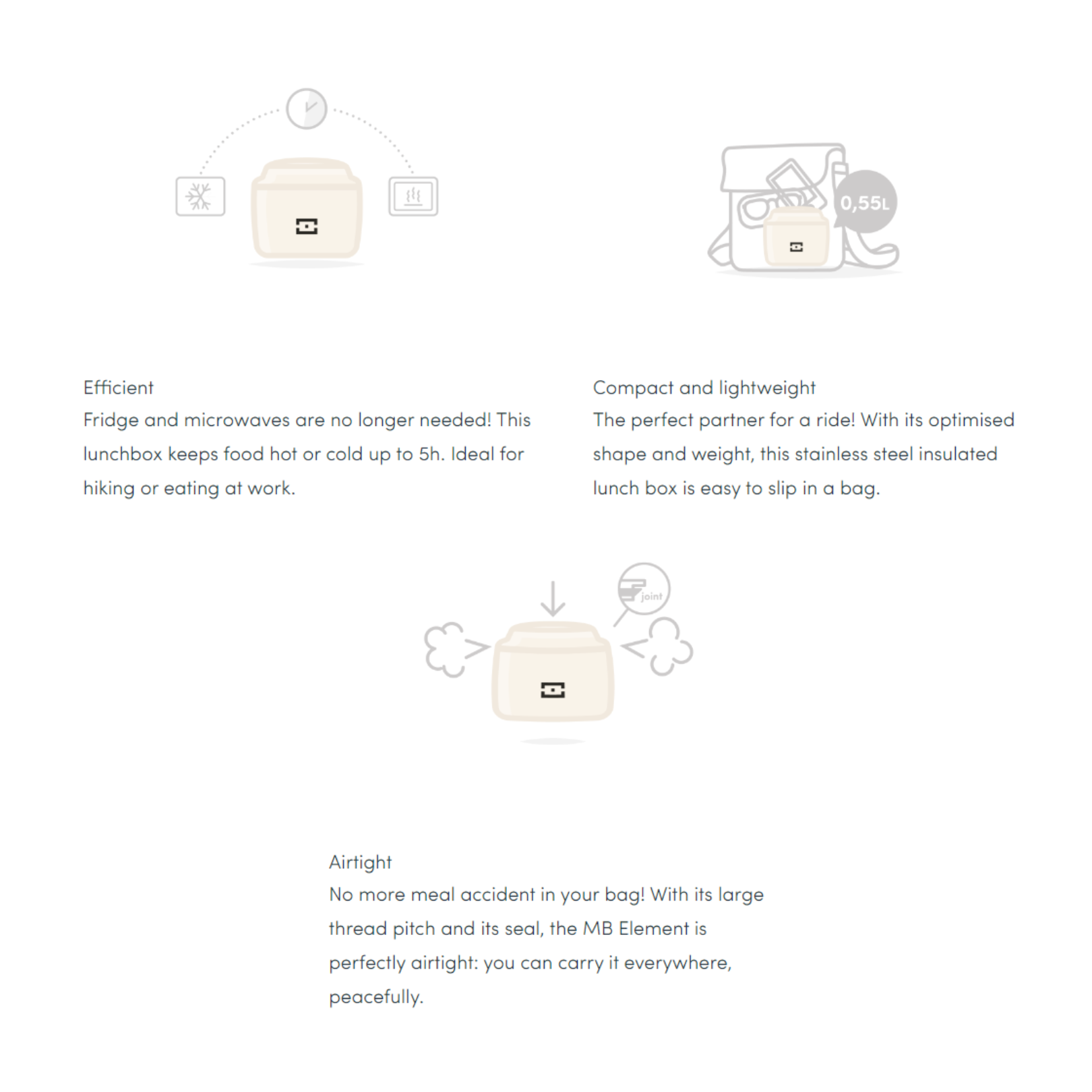 0,55L

Efficient
Fridge and microwaves are no longer needed! This lunchbox keeps food hot or cold up to 5h. Ideal for hiking or eating at work.

Compact and lightweight
The perfect partner for a ride! With its optimised shape and weight, this stainless steel insulated lunch box is easy to slip in a bag.

joint

Airtight
No more meal accident in your bag! With its large thread pitch and its seal, the MB Element is perfectly airtight: you can carry it everywhere, peacefully.